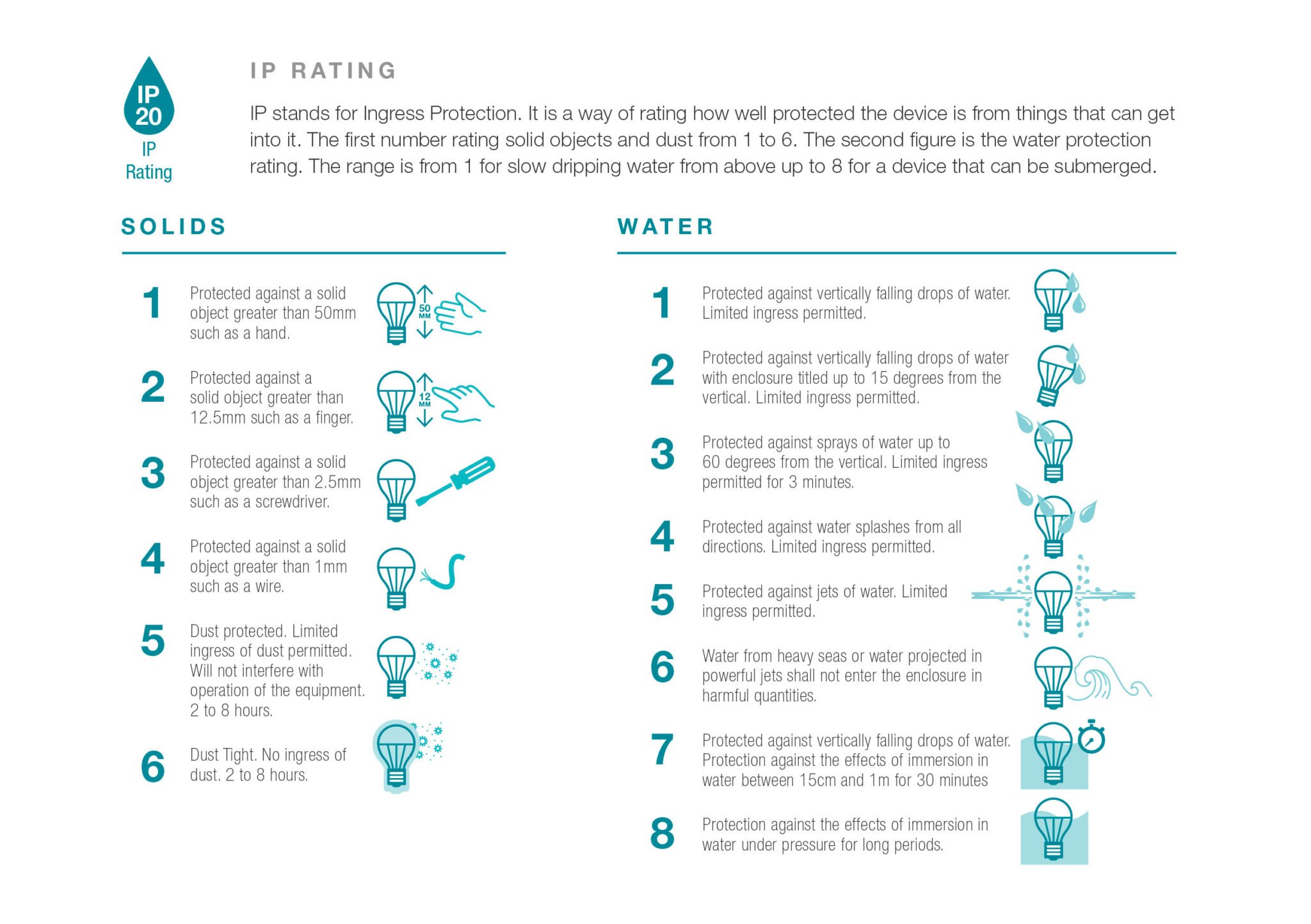 IP 20

IP Rating

IP RATING

IP stands for Ingress Protection. It is a way of rating how well protected the device is from things that can get into it. The first number rating solid objects and dust from 1 to 6. The second figure is the water protection rating. The range is from 1 for slow dripping water from above up to 8 for a device that can be submerged.

SOLIDS

1 Protected against a solid object greater than 50mm such as a hand.

50 MM

2 Protected against a solid object greater than 12.5mm such as a finger.

12 MM

3 Protected against a solid object greater than 2.5mm such as a screwdriver.

4 Protected against a solid object greater than 1mm such as a wire.

5 Dust protected. Limited ingress of dust permitted. Will not interfere with operation of the equipment. 2 to 8 hours.

6 Dust Tight. No ingress of dust. 2 to 8 hours.

WATER

1 Protected against vertically falling drops of water. Limited ingress permitted.

2 Protected against vertically falling drops of water with enclosure titled up to 15 degrees from the vertical. Limited ingress permitted.

3 Protected against sprays of water up to 60 degrees from the vertical. Limited ingress permitted for 3 minutes.

4 Protected against water splashes from all directions. Limited ingress permitted.

5 Protected against jets of water. Limited ingress permitted.

6 Water from heavy seas or water projected in powerful jets shall not enter the enclosure in harmful quantities.

7 Protected against vertically falling drops of water. Protection against the effects of immersion in water between 15cm and 1m for 30 minutes

8 Protection against the effects of immersion in water under pressure for long periods.